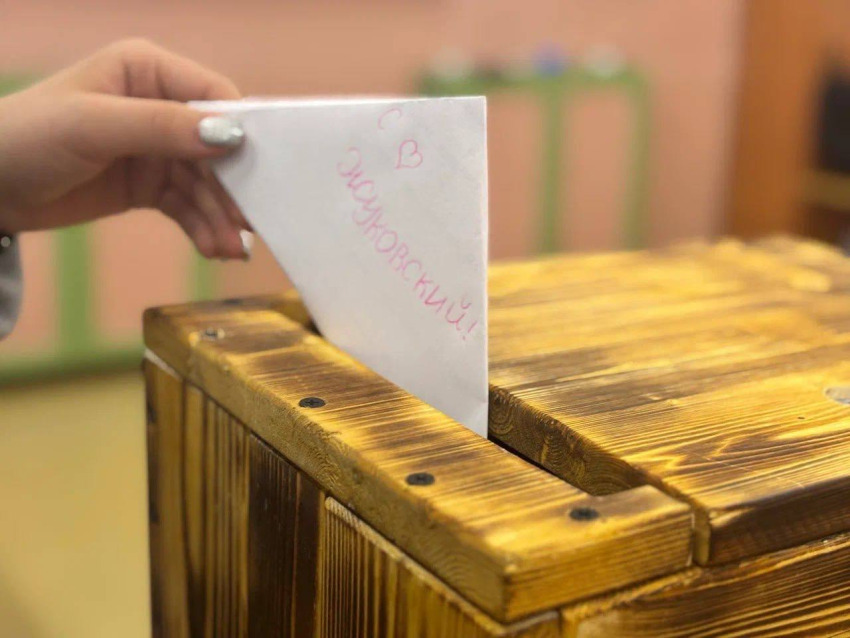 С ♡ Жуковский!